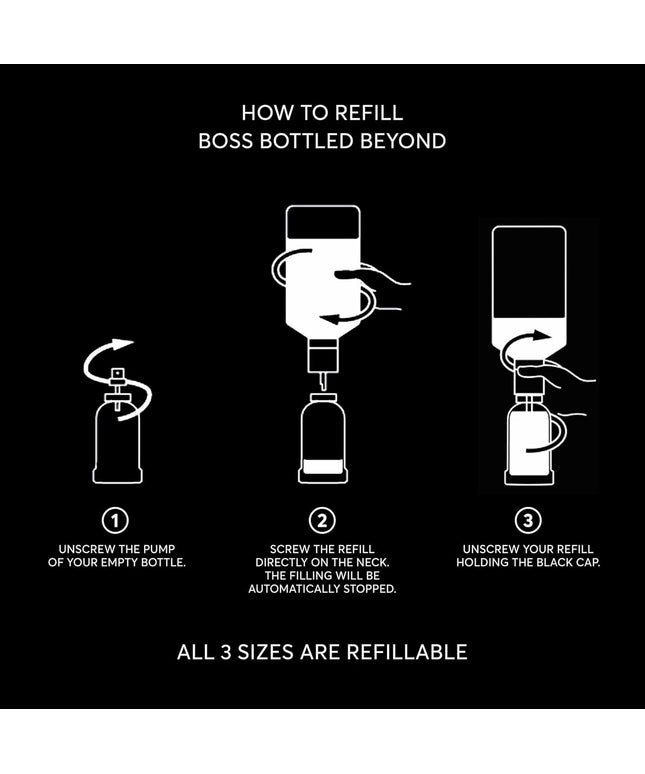 HOW TO REFILL
BOSS BOTTLED BEYOND

1
UNSCREW THE PUMP OF YOUR EMPTY BOTTLE.

2
SCREW THE REFILL DIRECTLY ON THE NECK. THE FILLING WILL BE AUTOMATICALLY STOPPED.

3
UNSCREW YOUR REFILL HOLDING THE BLACK CAP.

ALL 3 SIZES ARE REFILLABLE